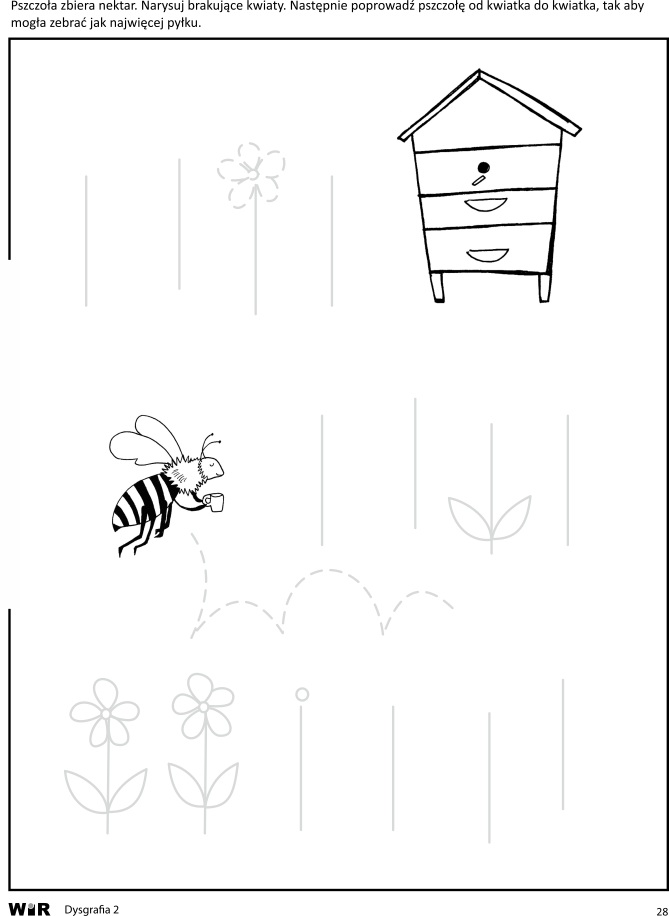 Pszczoła zbiera nektar. Narysuj brakujące kwiaty. Następnie poprowadź pszczołę od kwiatka do kwiatka, tak aby mogła zebrać jak najwięcej pyłku.

WiR Dysgrafia 2

28